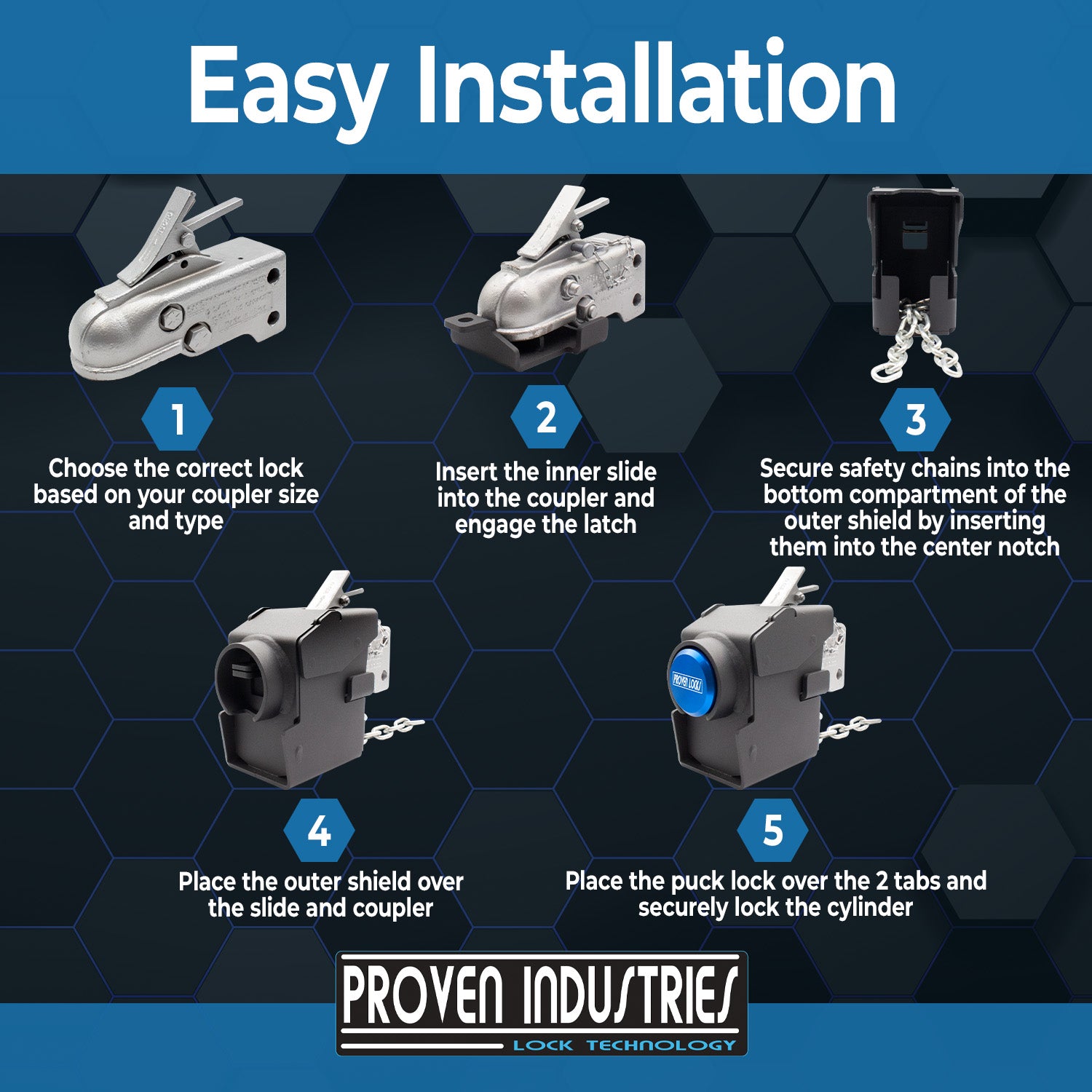 Easy Installation

1

Choose the correct lock based on your coupler size and type

2

Insert the inner slide into the coupler and engage the latch

3

Secure safety chains into the bottom compartment of the outer shield by inserting them into the center notch

4

Place the outer shield over the slide and coupler

PROVEN LOCKS

5

Place the puck lock over the 2 tabs and securely lock the cylinder

PROVEN INDUSTRIES
LOCK TECHNOLOGY